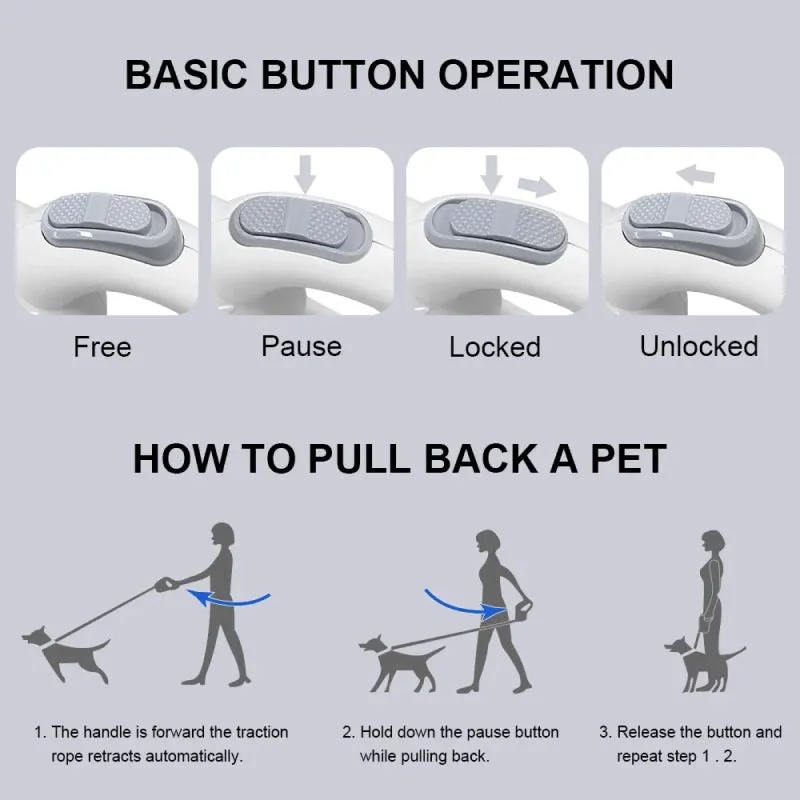 BASIC BUTTON OPERATION

Free

Pause

Locked

Unlocked

HOW TO PULL BACK A PET

1. The handle is forward the traction rope retracts automatically.

2. Hold down the pause button while pulling back.

3. Release the button and repeat step 1 . 2.